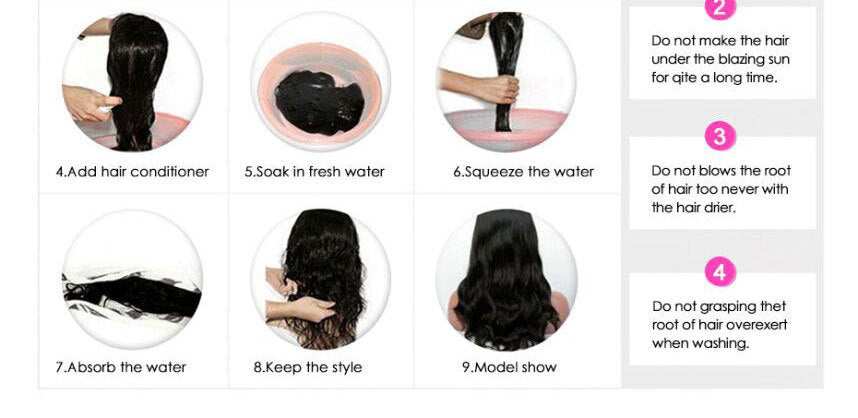 4.Add hair conditioner

5.Soak in fresh water

6.Squeeze the water

7.Absorb the water

8.Keep the style

9.Model show

2

Do not make the hair under the blazing sun for qite a long time.

3

Do not blows the root of hair too never with the hair drier.

4

Do not grasping thet root of hair overexert when washing.