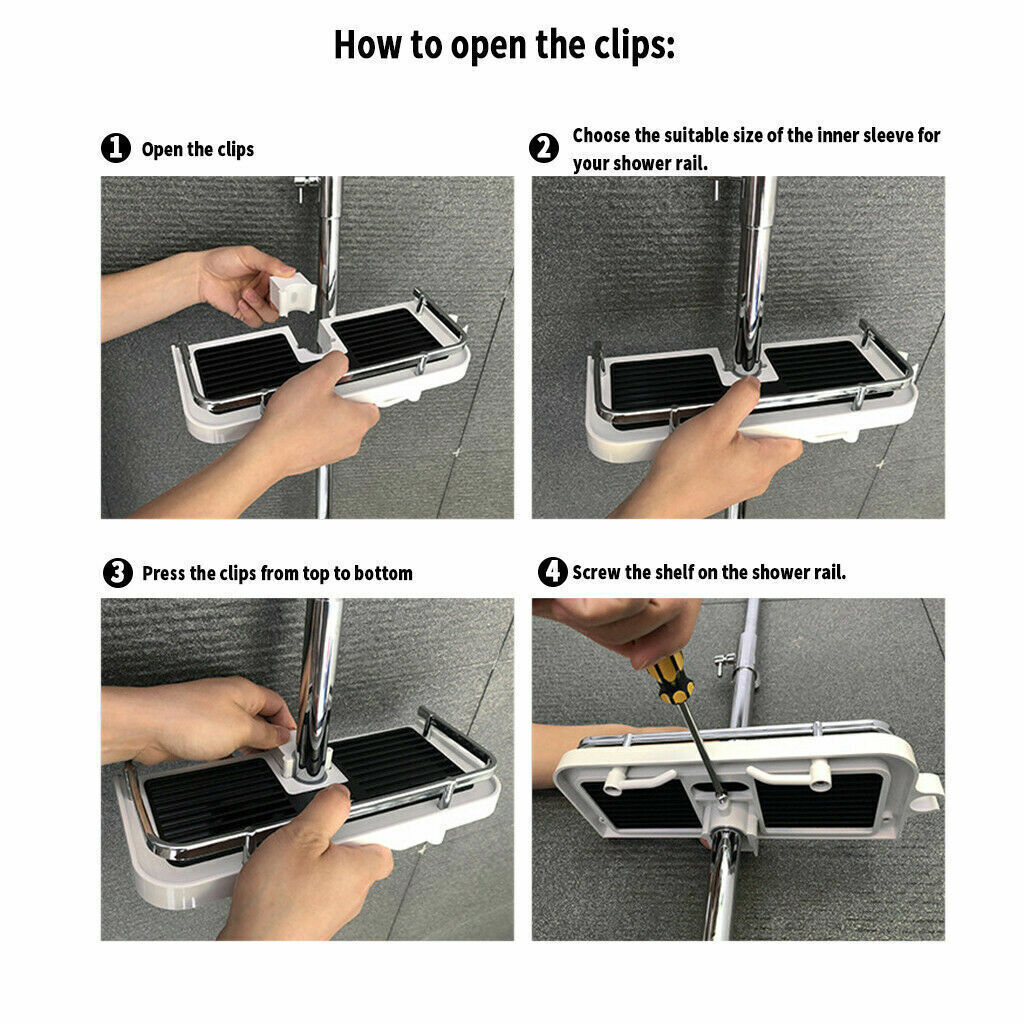 How to open the clips:

1 Open the clips

2 Choose the suitable size of the inner sleeve for your shower rail.

3 Press the clips from top to bottom

4 Screw the shelf on the shower rail.